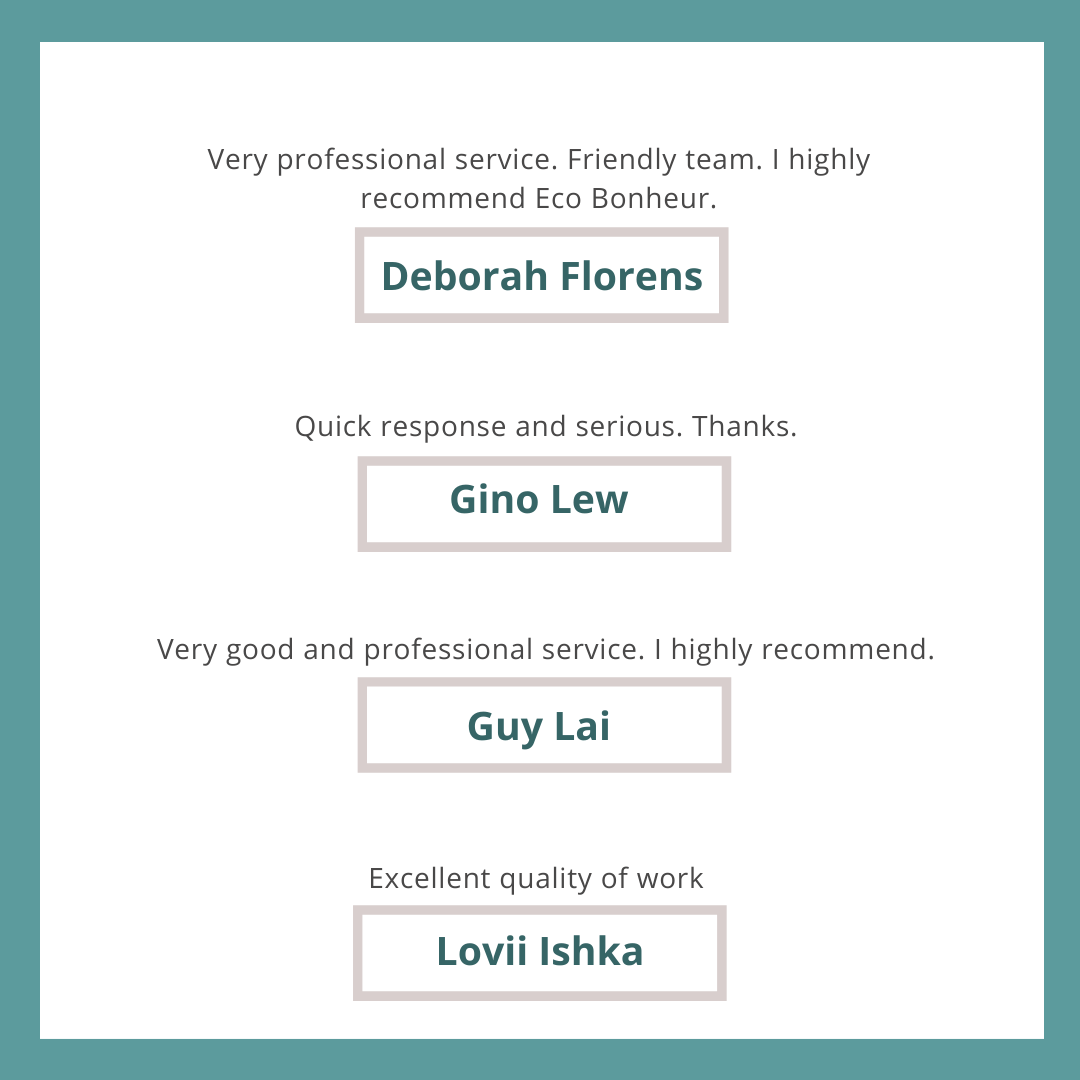 Very professional service. Friendly team. I highly recommend Eco Bonheur.

Deborah Florens

Quick response and serious. Thanks.

Gino Lew

Very good and professional service. I highly recommend.

Guy Lai

Excellent quality of work

Lovii Ishka